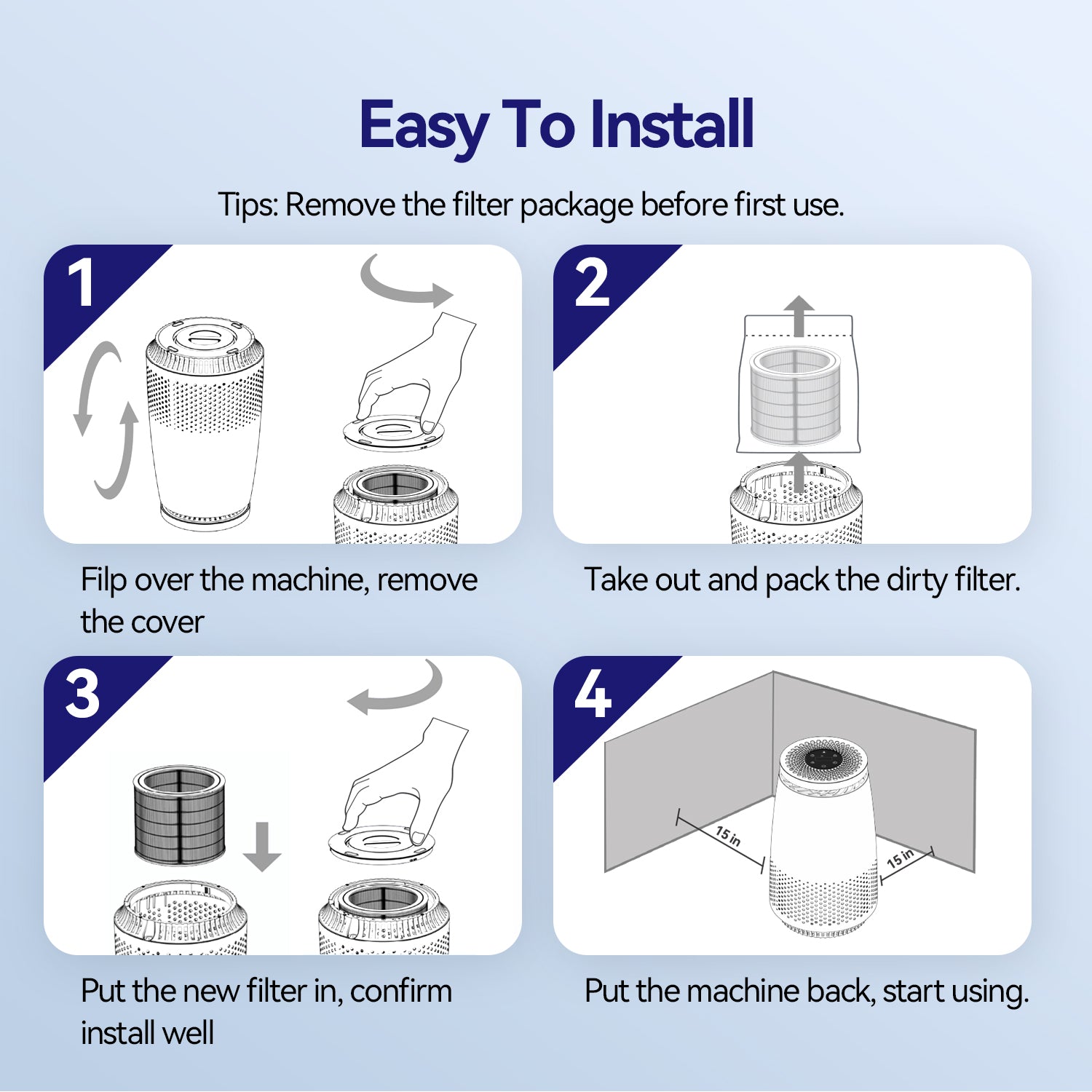 Easy To Install

Tips: Remove the filter package before first use.

1

Filp over the machine, remove the cover

2

Take out and pack the dirty filter.

3

Put the new filter in, confirm install well

4

15 in

15 in

Put the machine back, start using.