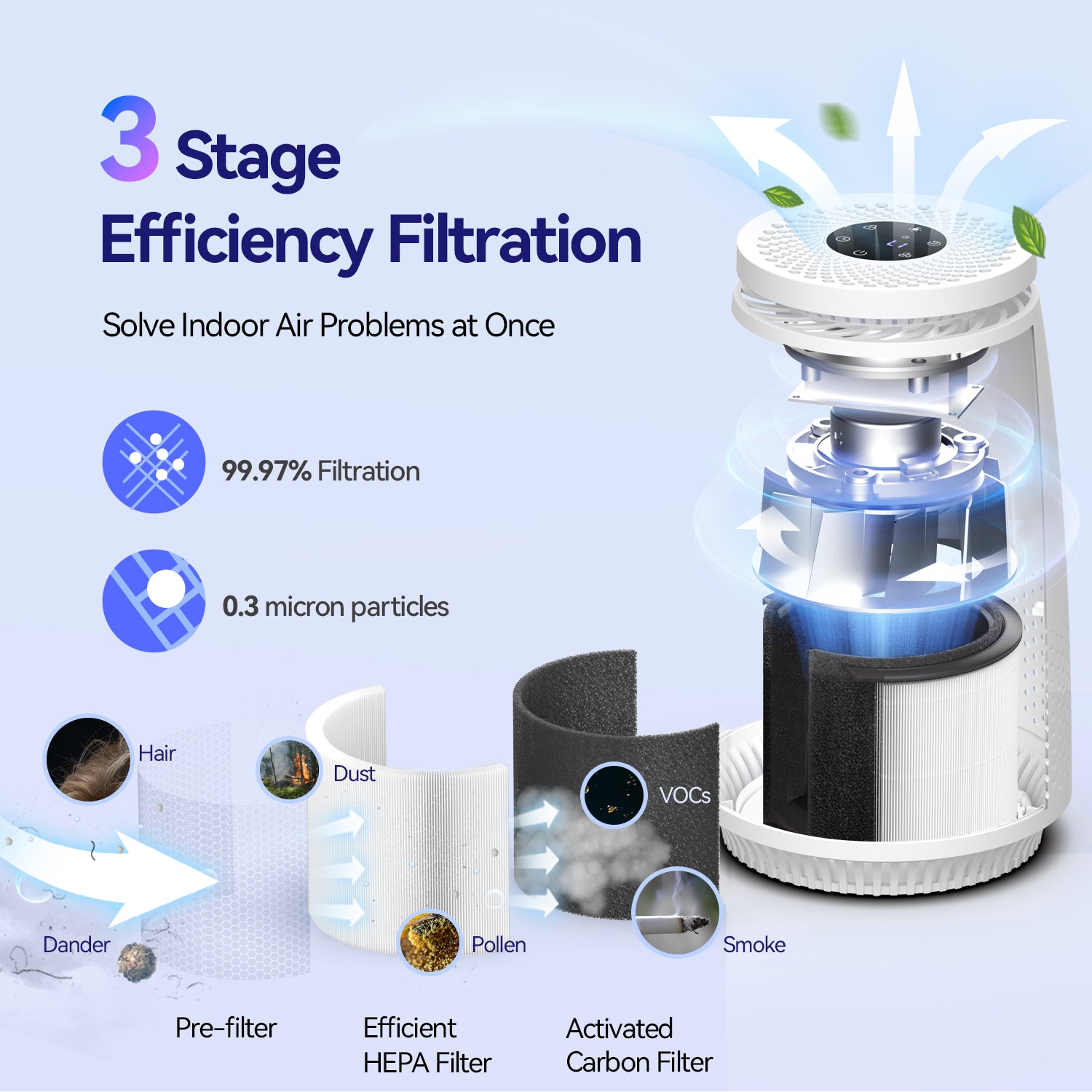 3 Stage
Efficiency Filtration

Solve Indoor Air Problems at Once

99.97% Filtration

0.3 micron particles

Hair

Dust

VOCs

Dander

Pollen

Smoke

Pre-filter

Efficient HEPA Filter

Activated Carbon Filter