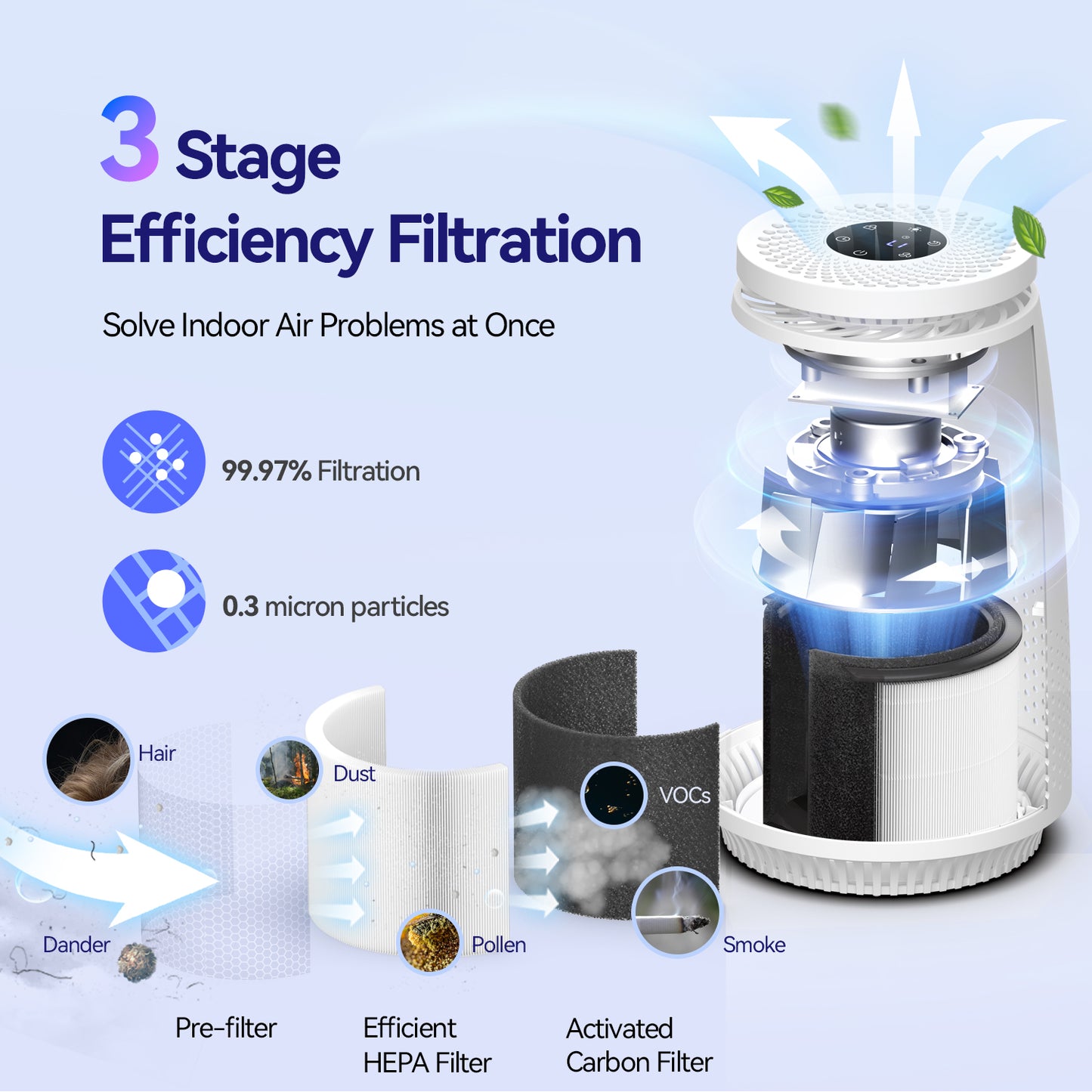 3 Stage
Efficiency Filtration

Solve Indoor Air Problems at Once

99.97% Filtration

0.3 micron particles

Hair

Dust

VOCs

Dander

Pollen

Smoke

Pre-filter

Efficient
HEPA Filter

Activated
Carbon Filter