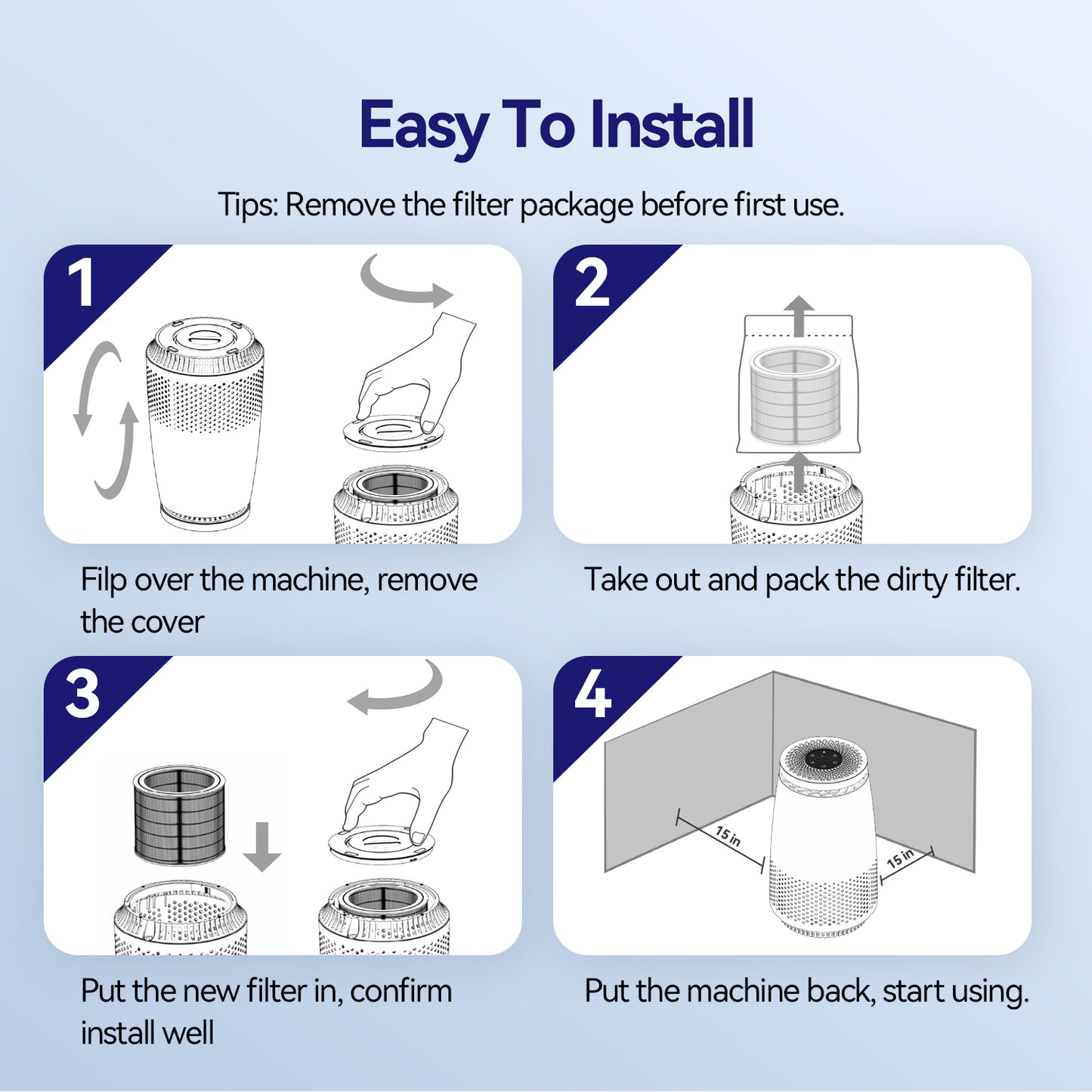 Easy To Install

Tips: Remove the filter package before first use.

1

Filp over the machine, remove the cover

2

Take out and pack the dirty filter.

3

Put the new filter in, confirm install well

4

15 in

15 in

Put the machine back, start using.